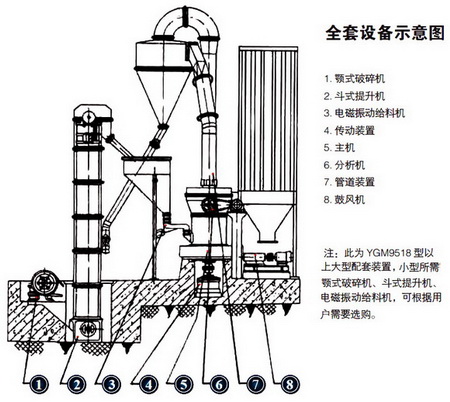 全套设备示意图

1. 颚式破碎机
2. 斗式提升机
3. 电磁振动给料机
4. 传动装置
5. 主机
6. 分析机
7. 管道装置
8. 鼓风机

注：此为 YGM9518 型以上大型配套装置，小型所需颚式破碎机、斗式提升机、电磁振动给料机，可根据用户需要选购。

1
2
3
4
5
6
7
8